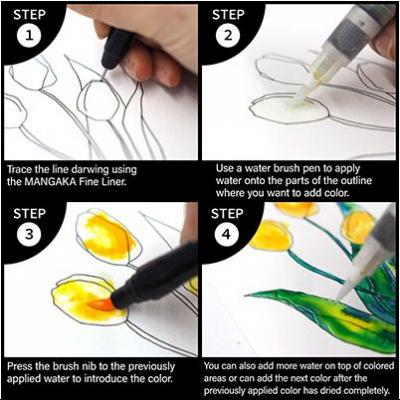 STEP
1

Trace the line darwing using the MANGAKA Fine Liner.

STEP
2

Use a water brush pen to apply water onto the parts of the outline where you want to add color.

STEP
3

Press the brush nib to the previously applied water to introduce the color.

STEP
4

You can also add more water on top of colored areas or can add the next color after the previously applied color has dried completely.